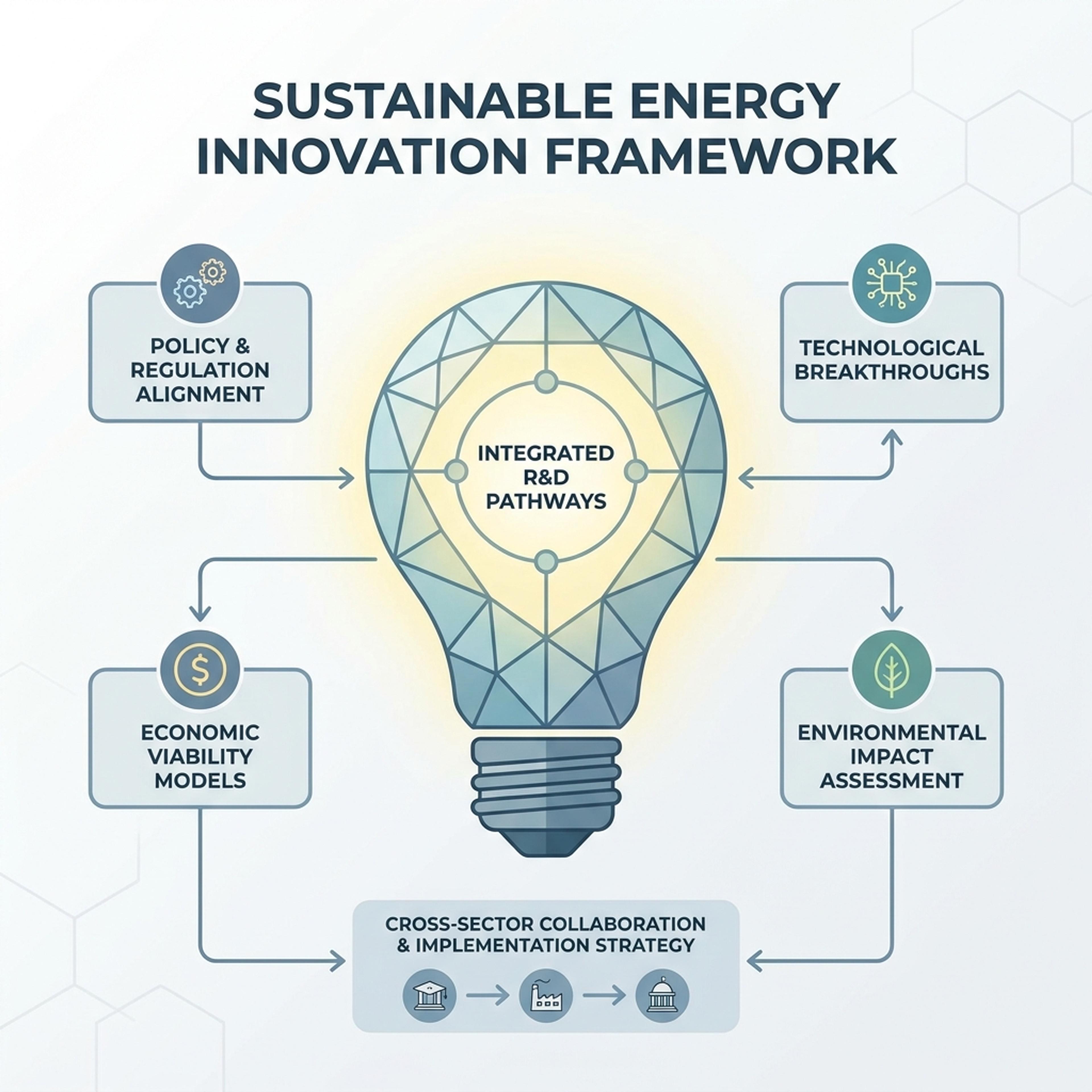 SUSTAINABLE ENERGY INNOVATION FRAMEWORK

POLICY & REGULATION ALIGNMENT

TECHNOLOGICAL BREAKTHROUGHS

INTEGRATED R&D PATHWAYS

ECONOMIC VIABILITY MODELS

ENVIRONMENTAL IMPACT ASSESSMENT

CROSS-SECTOR COLLABORATION & IMPLEMENTATION STRATEGY